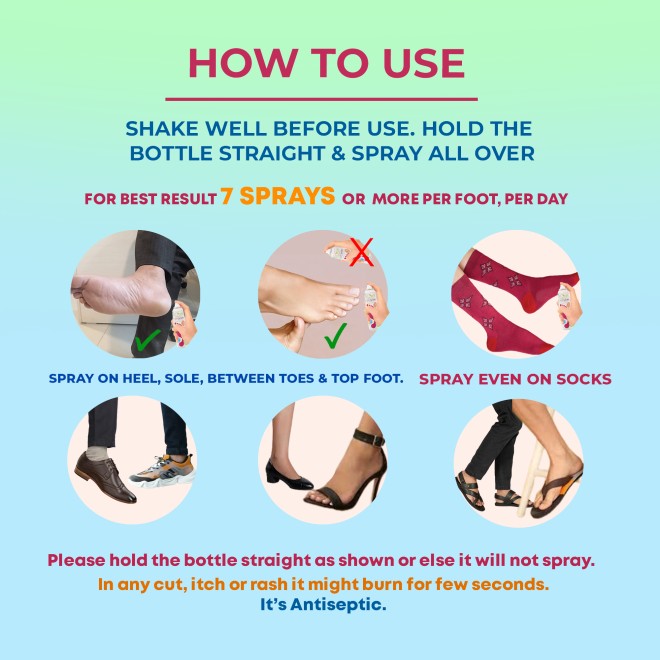 HOW TO USE

SHAKE WELL BEFORE USE. HOLD THE BOTTLE STRAIGHT & SPRAY ALL OVER

FOR BEST RESULT 7 SPRAYS OR MORE PER FOOT, PER DAY

SPRAY ON HEEL, SOLE, BETWEEN TOES & TOP FOOT.

SPRAY EVEN ON SOCKS

Please hold the bottle straight as shown or else it will not spray.

In any cut, itch or rash it might burn for few seconds.

It's Antiseptic.